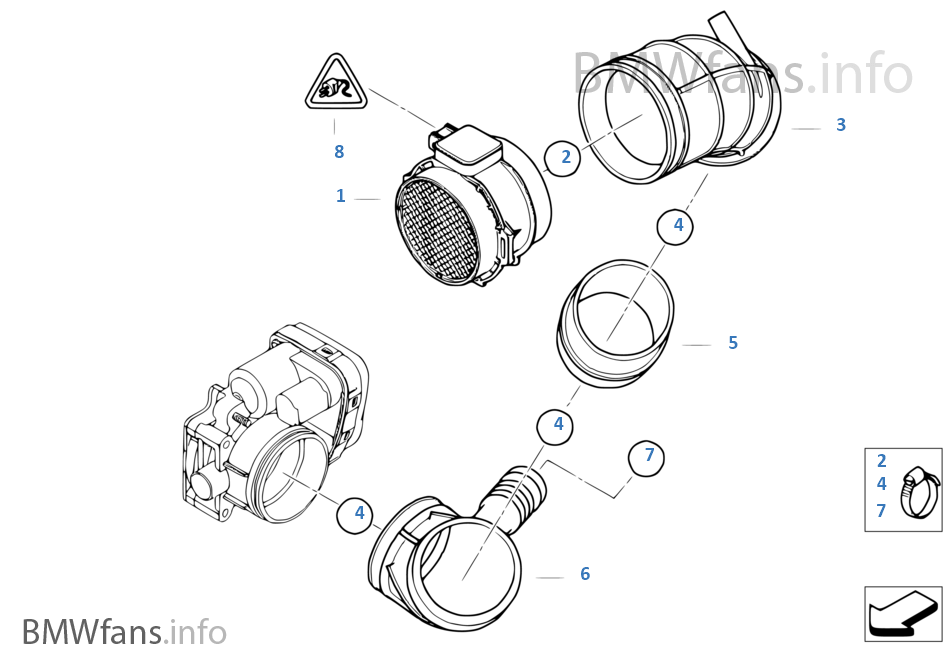 BMWfans.info

8

1

2

3

4

5

4

7

4

6

2
4
7

BMWfans.info