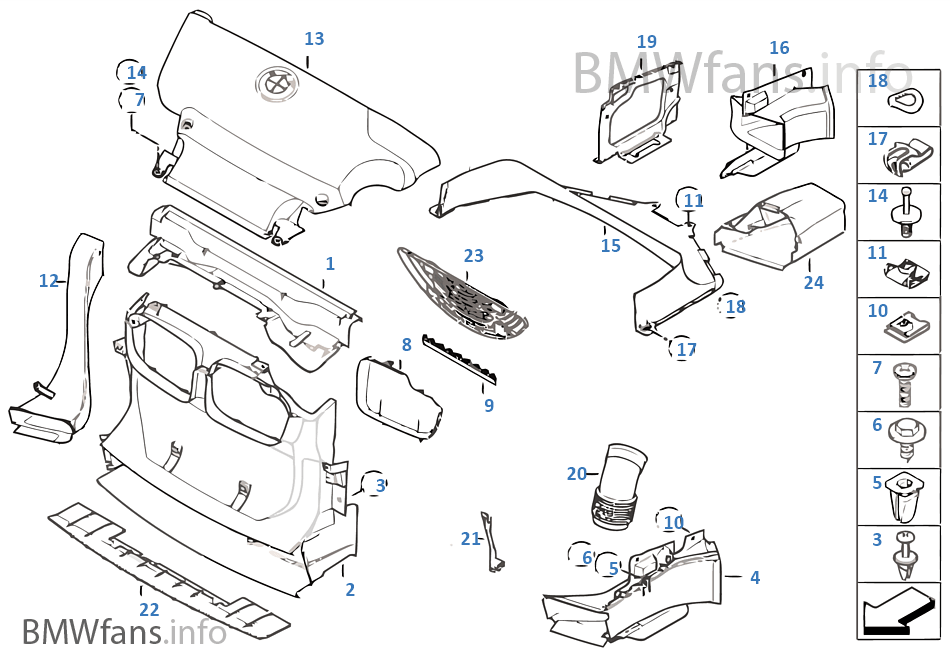 BMWfans.info
13
14
7
19
16
18
17
14
11
10
7
6
5
3
12
1
23
11
15
24
18
17
8
9
3
20
10
21
6
5
4
2
22
BMWfans.info