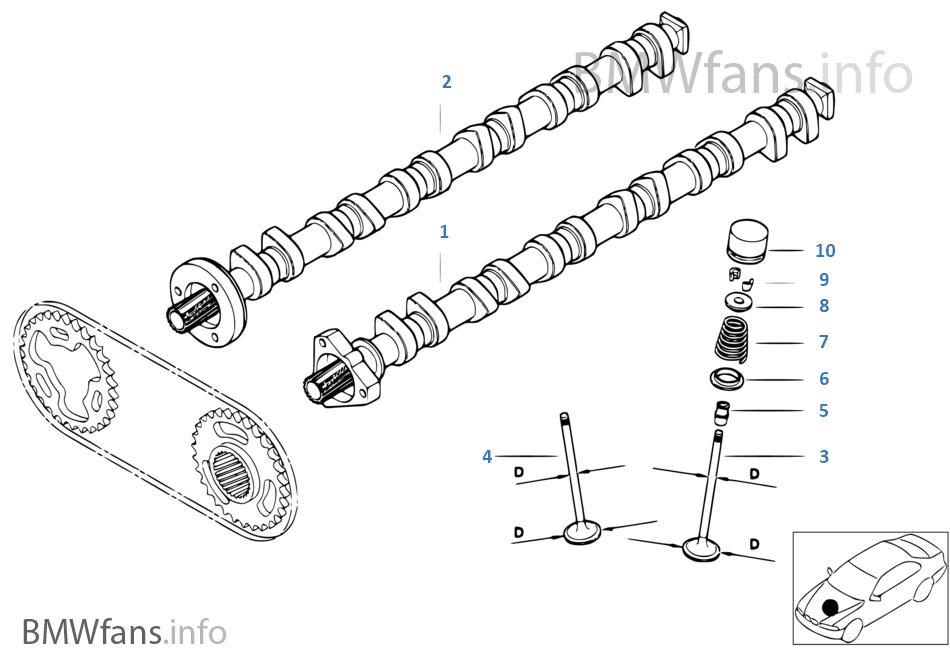 BMWfans.info

2

1

10

9

8

7

6

5

4

3

D

D

D

D

BMWfans.info