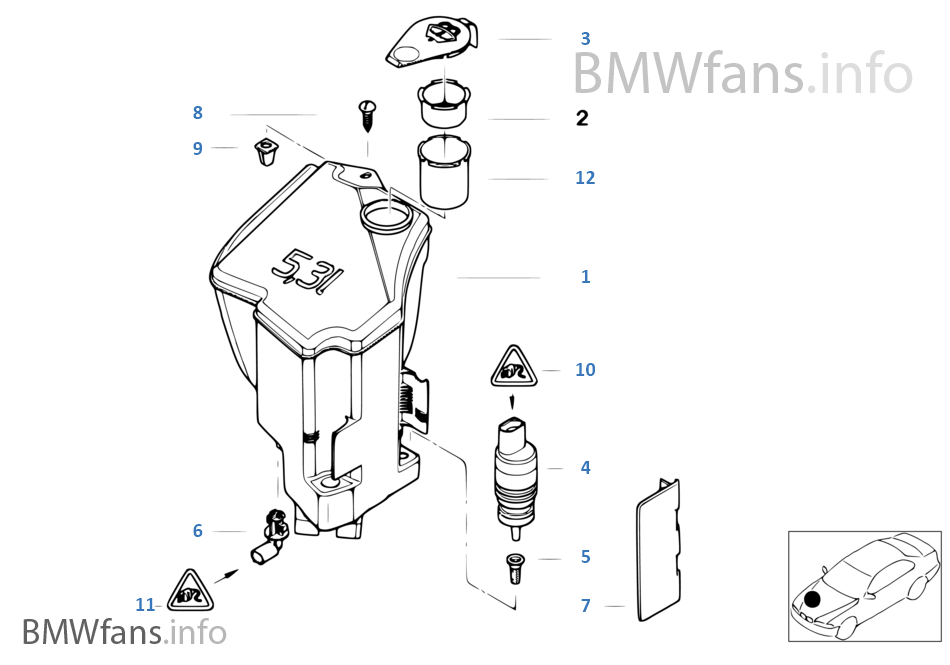 3
BMWfans.info
8
2
9
12
5,3l
1
10
4
6
5
11
7
BMWfans.info