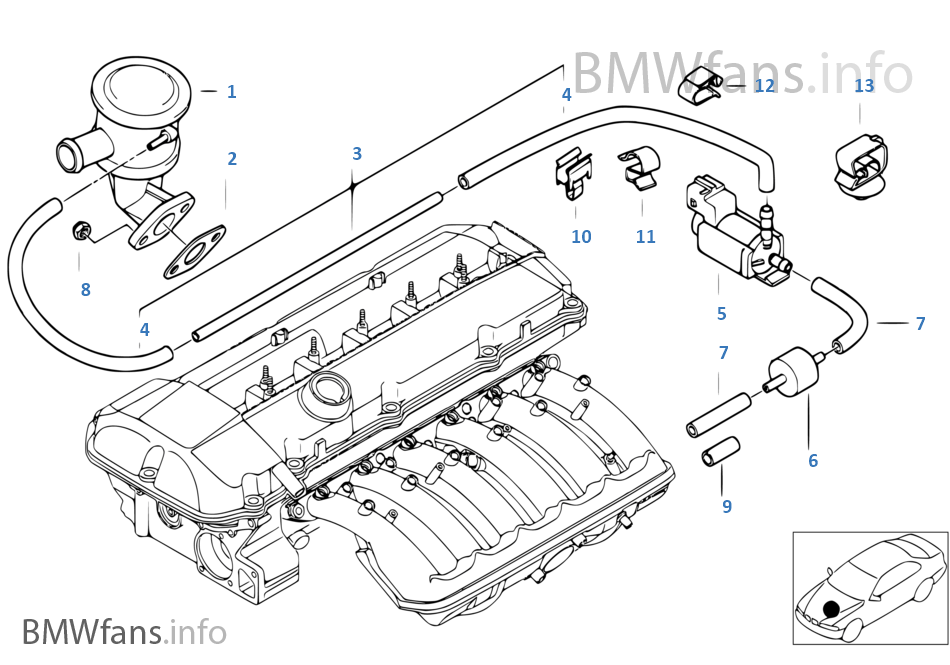 BMWfans.info
1
2
3
4
12
13
10
11
8
4
5
7
7
6
9
BMWfans.info