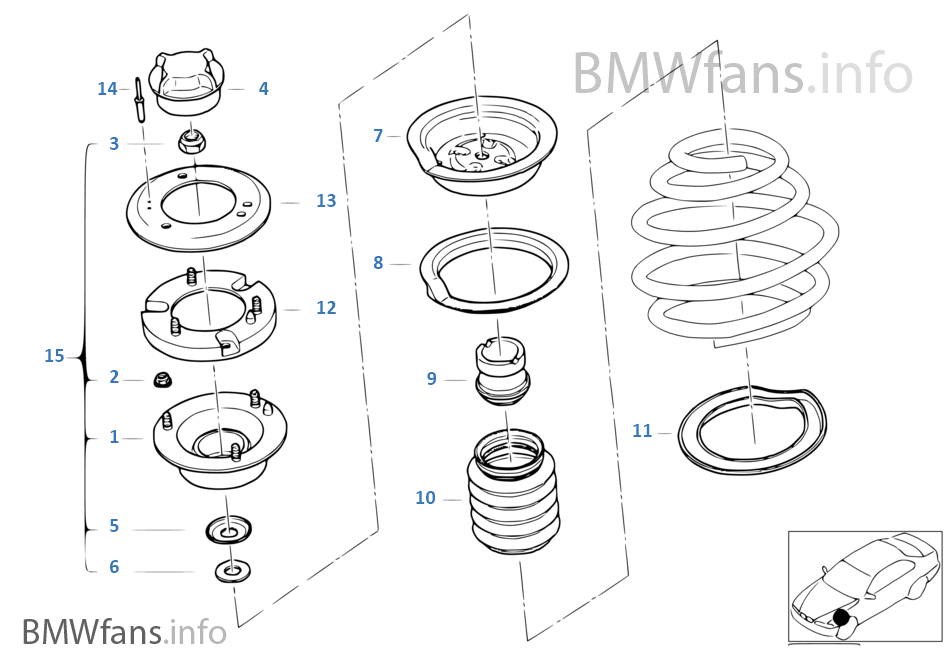 BMWfans.info

14
4
3
13
12
15
2
1
5
6
7
8
9
10
11

BMWfans.info