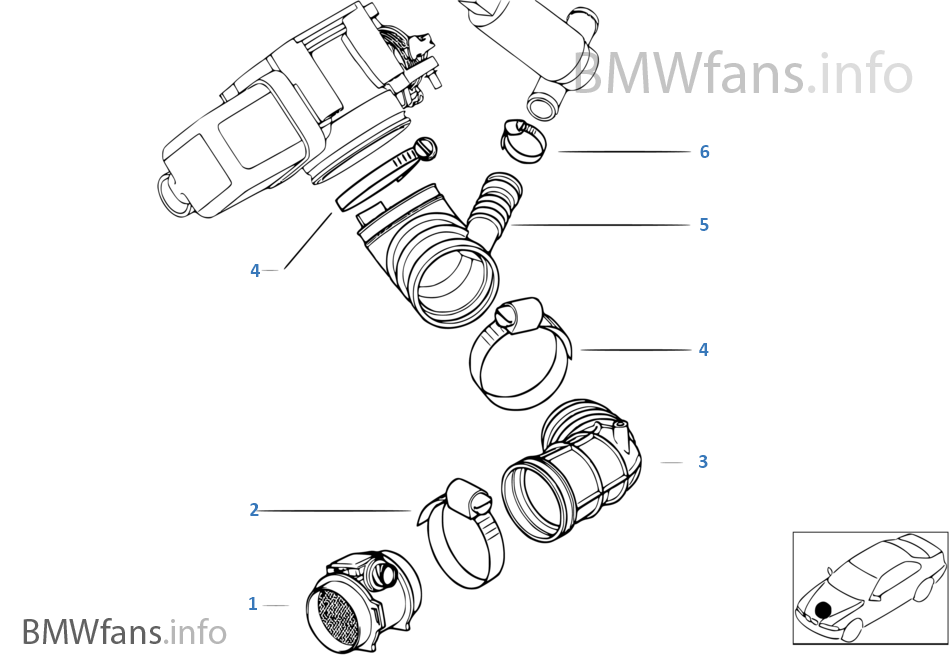 BMWfans.info

6

5

4

4

3

2

1

BMWfans.info