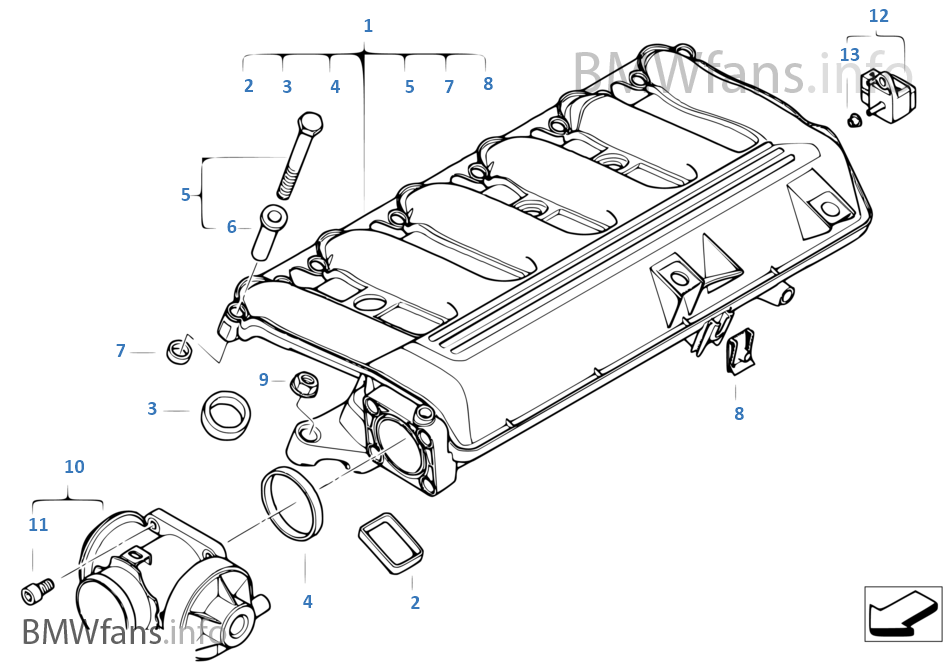 1

2 3 4 5 7 8

BMWfans.info

12

13

5

6

7

9

3

8

10

11

4

2

BMWfans.info