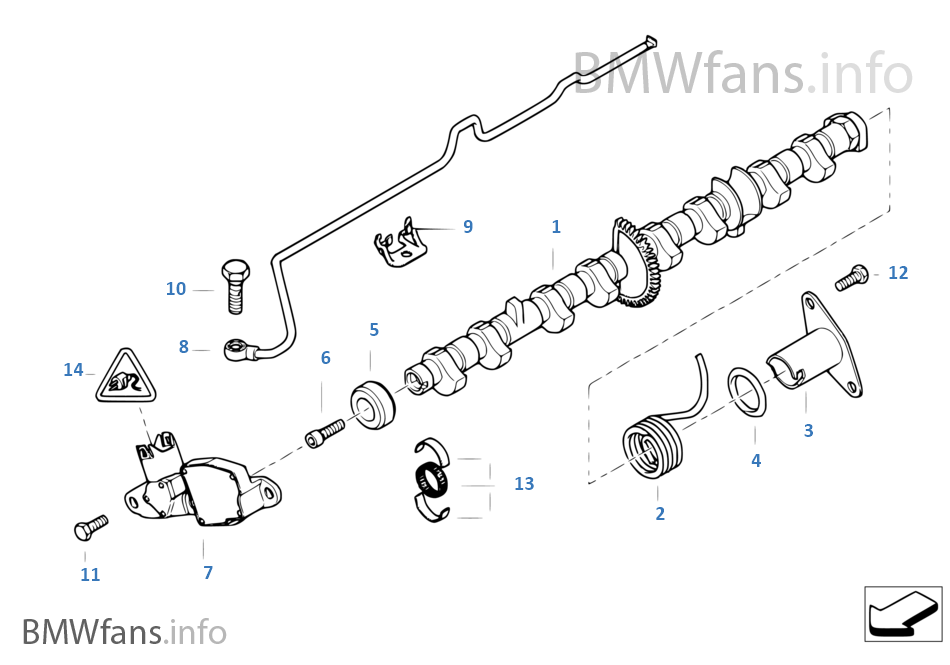 BMWfans.info

9

1

10

12

5

8

6

14

3

4

13

2

11

7

BMWfans.info