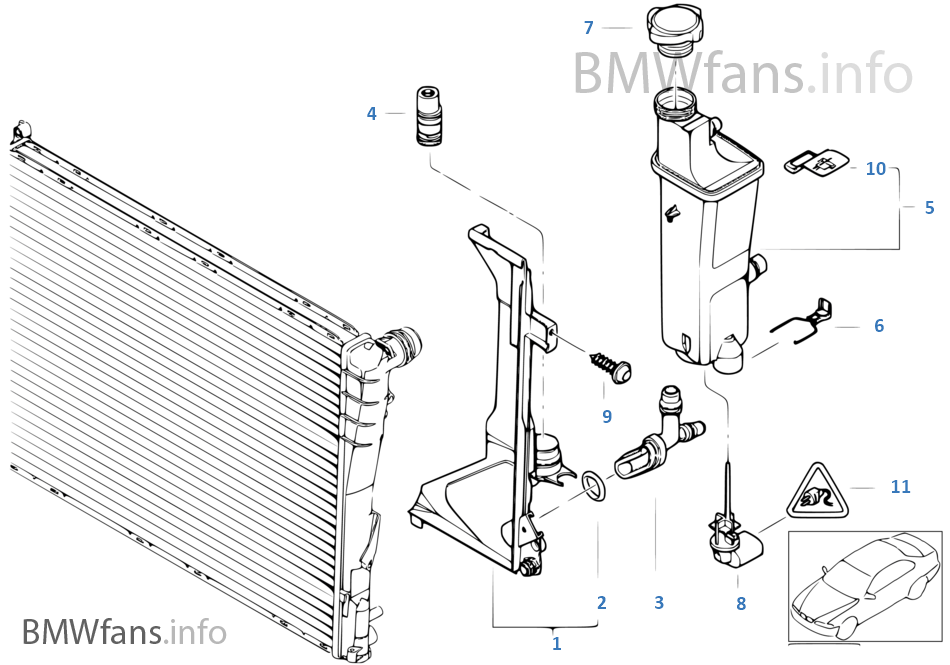 7
BMWfans.info
4
10
5
6
9
11
2
3
8
1
BMWfans.info