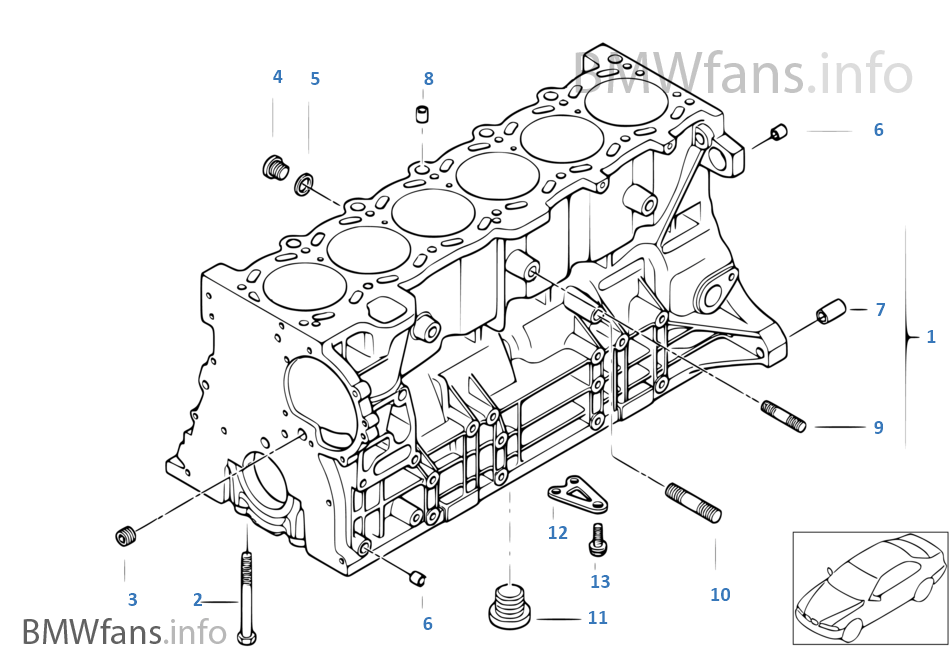 BMWfans.info

4
5
8
6
7
1
9
12
13
10
11
6
3
2

BMWfans.info