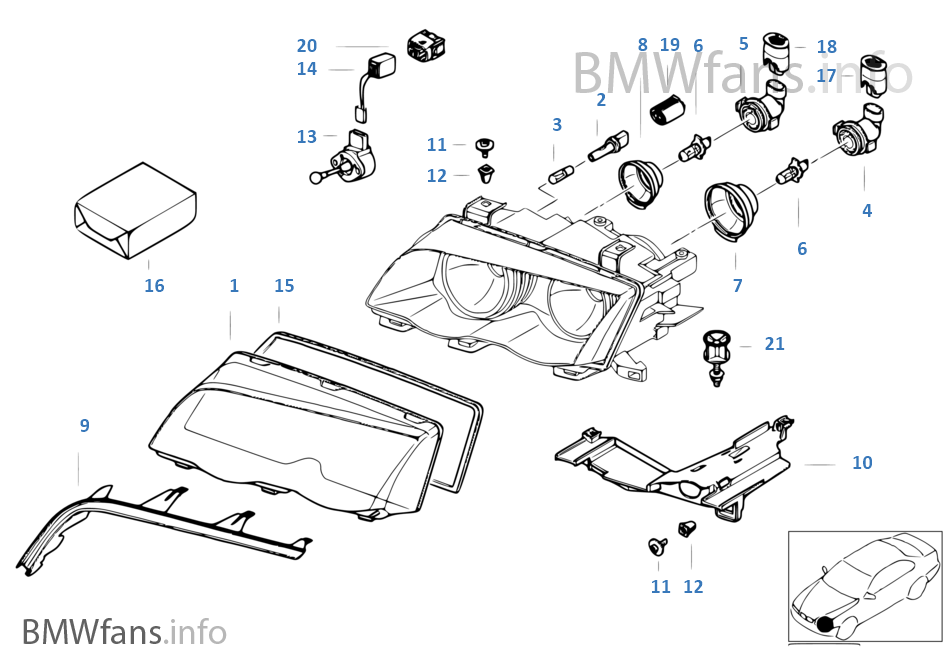 BMWfans.info

20
14
13
11
12
3
2
8
19
6
5
18
17
4
6
7
16
1
15
21
9
10
11
12

BMWfans.info